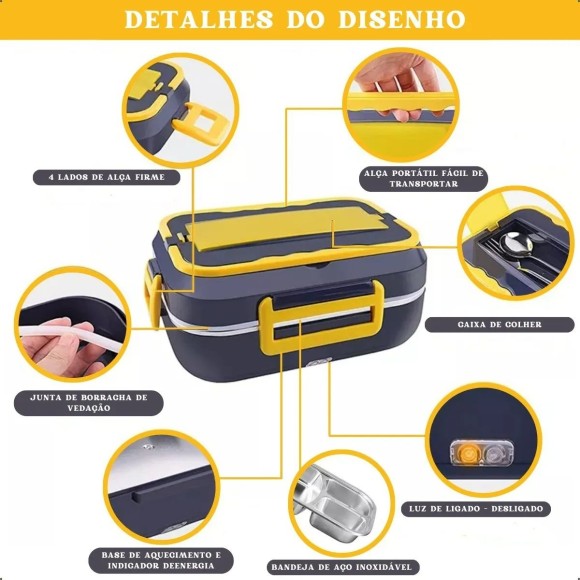 DETALHES DO DISENHO

4 LADOS DE ALÇA FIRME

ALÇA PORTÁTIL FÁCIL DE TRANSPORTAR

CAIXA DE COLHER

JUNTA DE BORRACHA DE VEDAÇÃO

LUZ DE LIGADO - DESLIGADO

BASE DE AQUECIMENTO E INDICADOR DEENERGIA

BANDEJA DE AÇO INOXIDÁVEL