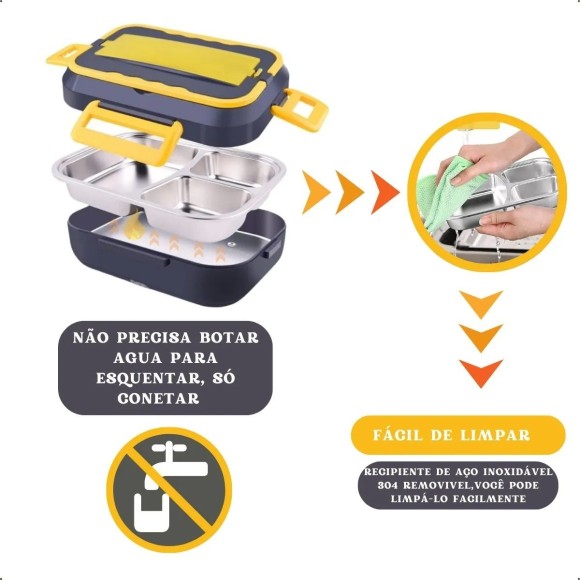 NÃO PRECISA BOTAR AGUA PARA ESQUENTAR, SÓ CONETAR

FÁCIL DE LIMPAR

RECIPIENTE DE AÇO INOXIDÁVEL 304 REMOVIVEL,VOCÊ PODE LIMPÁ-LO FACILMENTE