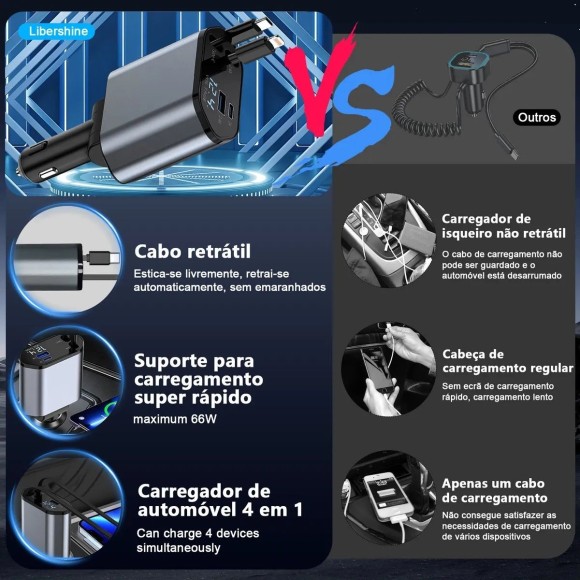 Libershine

VS

Outros

Cabo retrátil

Estica-se livremente, retrai-se automaticamente, sem emaranhados

Suporte para carregamento super rápido

maximum 66W

Carregador de automóvel 4 em 1

Can charge 4 devices simultaneously

Carregador de isqueiro não retrátil

O cabo de carregamento não pode ser guardado e o automóvel está desarrumado

Cabeça de carregamento regular

Sem ecrã de carregamento rápido, carregamento lento

Apenas um cabo de carregamento

Não consegue satisfazer as necessidades de carregamento de vários dispositivos